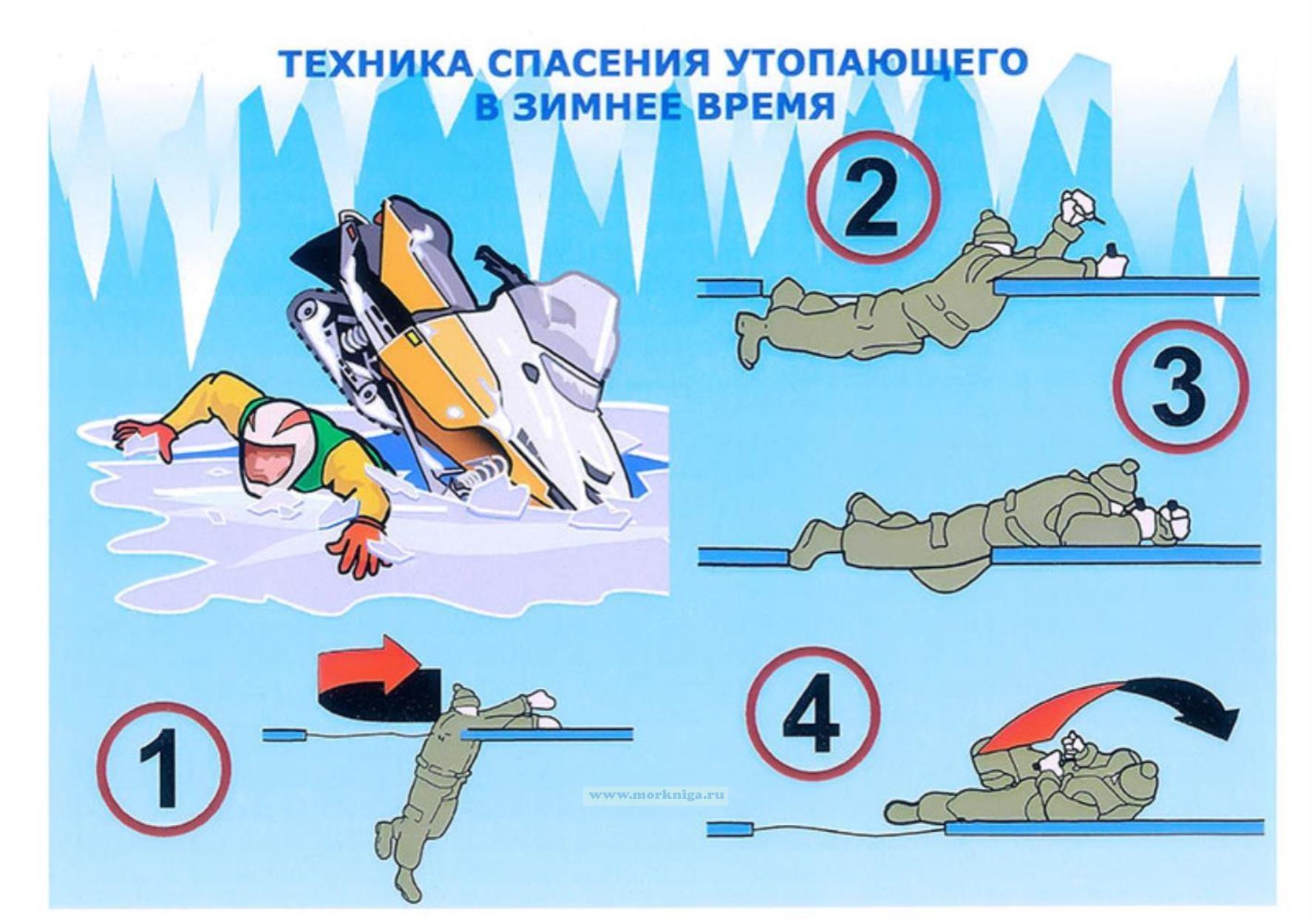 ТЕХНИКА СПАСЕНИЯ УТОПАЮЩЕГО В ЗИМНЕЕ ВРЕМЯ

2

3

1

4

www.morkniga.ru