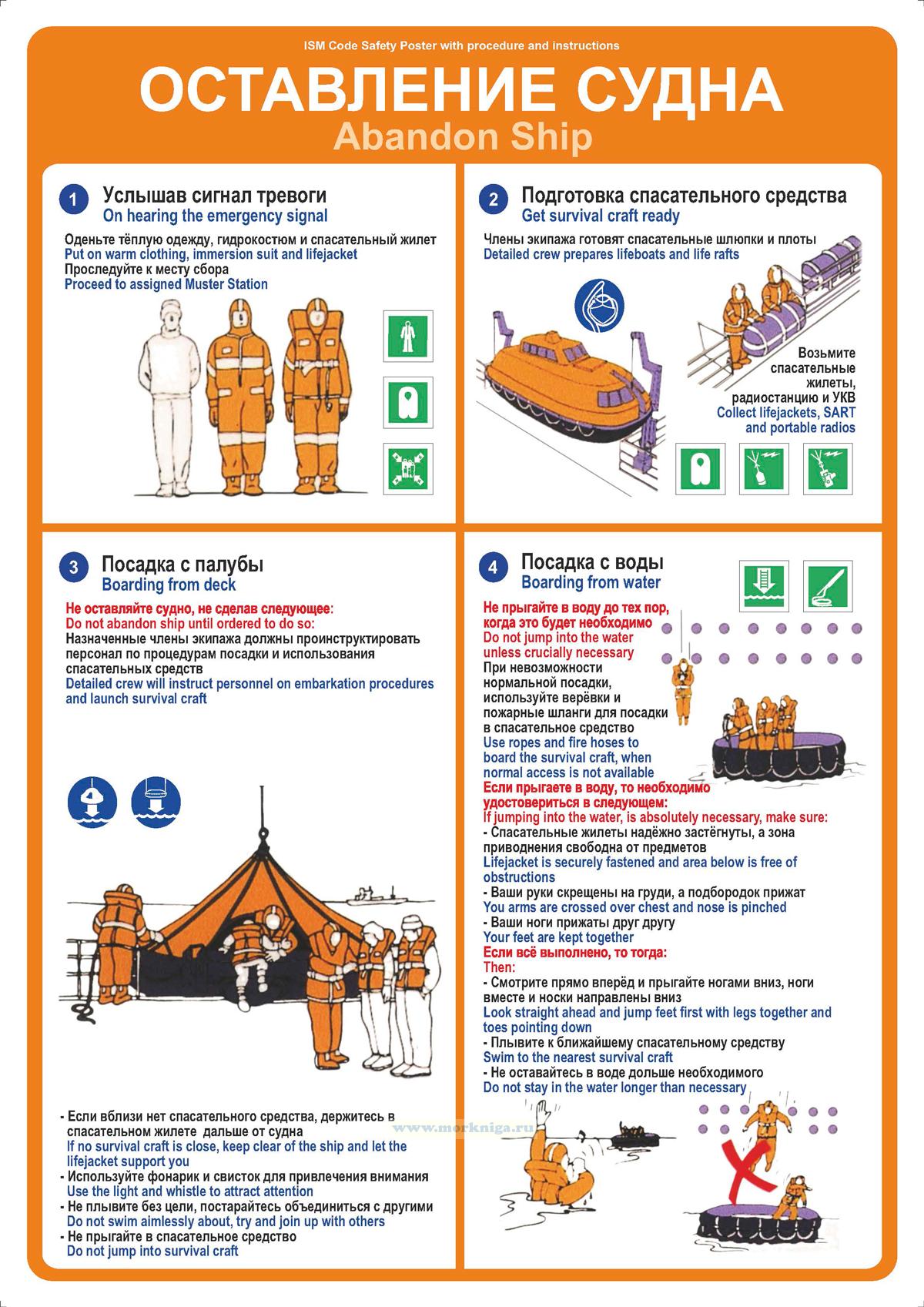 ISM Code Safety Poster with procedure and instructions

ОСТАВЛЕНИЕ СУДНА
Abandon Ship

1 Услышав сигнал тревоги
On hearing the emergency signal

Оденьте тёплую одежду, гидрокостюм и спасательный жилет
Put on warm clothing, immersion suit and lifejacket
Проследуйте к месту сбора
Proceed to assigned Muster Station

2 Подготовка спасательного средства
Get survival craft ready

Члены экипажа готовят спасательные шлюпки и плоты
Detailed crew prepares lifeboats and life rafts

Возьмите спасательные жилеты, радиостанцию и УКВ
Collect lifejackets, SART and portable radios

3 Посадка с палубы
Boarding from deck

Не оставляйте судно, не сделав следующее:
Do not abandon ship until ordered to do so:
Назначенные члены экипажа должны проинструктировать персонал по процедурам посадки и использования спасательных средств
Detailed crew will instruct personnel on embarkation procedures and launch survival craft

- Если вблизи нет спасательного средства, держитесь в спасательном жилете дальше от судна
If no survival craft is close, keep clear of the ship and let the lifejacket support you
- Используйте фонарик и свисток для привлечения внимания
Use the light and whistle to attract attention
- Не плывите без цели, постарайтесь объединиться с другими
Do not swim aimlessly about, try and join up with others
- Не прыгайте в спасательное средство
Do not jump into survival craft

4 Посадка с воды
Boarding from water

Не прыгайте в воду до тех пор, когда это будет необходимо
Do not jump into the water unless crucially necessary
При невозможности нормальной посадки, используйте верёвки и пожарные шланги для посадки в спасательное средство
Use ropes and fire hoses to board the survival craft, when normal access is not available
Если прыгаете в воду, то необходимо удостовериться в следующем:
If jumping into the water, is absolutely necessary, make sure:
- Спасательные жилеты надёжно застёгнуты, а зона приводнения свободна от предметов
Lifejacket is securely fastened and area below is free of obstructions
- Ваши руки скрещены на груди, а подбородок прижат
You arms are crossed over chest and nose is pinched
- Ваши ноги прижаты друг другу
Your feet are kept together
Если всё выполнено, то тогда:
Then:
- Смотрите прямо вперёд и прыгайте ногами вниз, ноги вместе и носки направлены вниз
Look straight ahead and jump feet first with legs together and toes pointing down
- Плывите к ближайшему спасательному средству
Swim to the nearest survival craft
- Не оставайтесь в воде дольше необходимого
Do not stay in the water longer than necessary

www.morkniga.ru