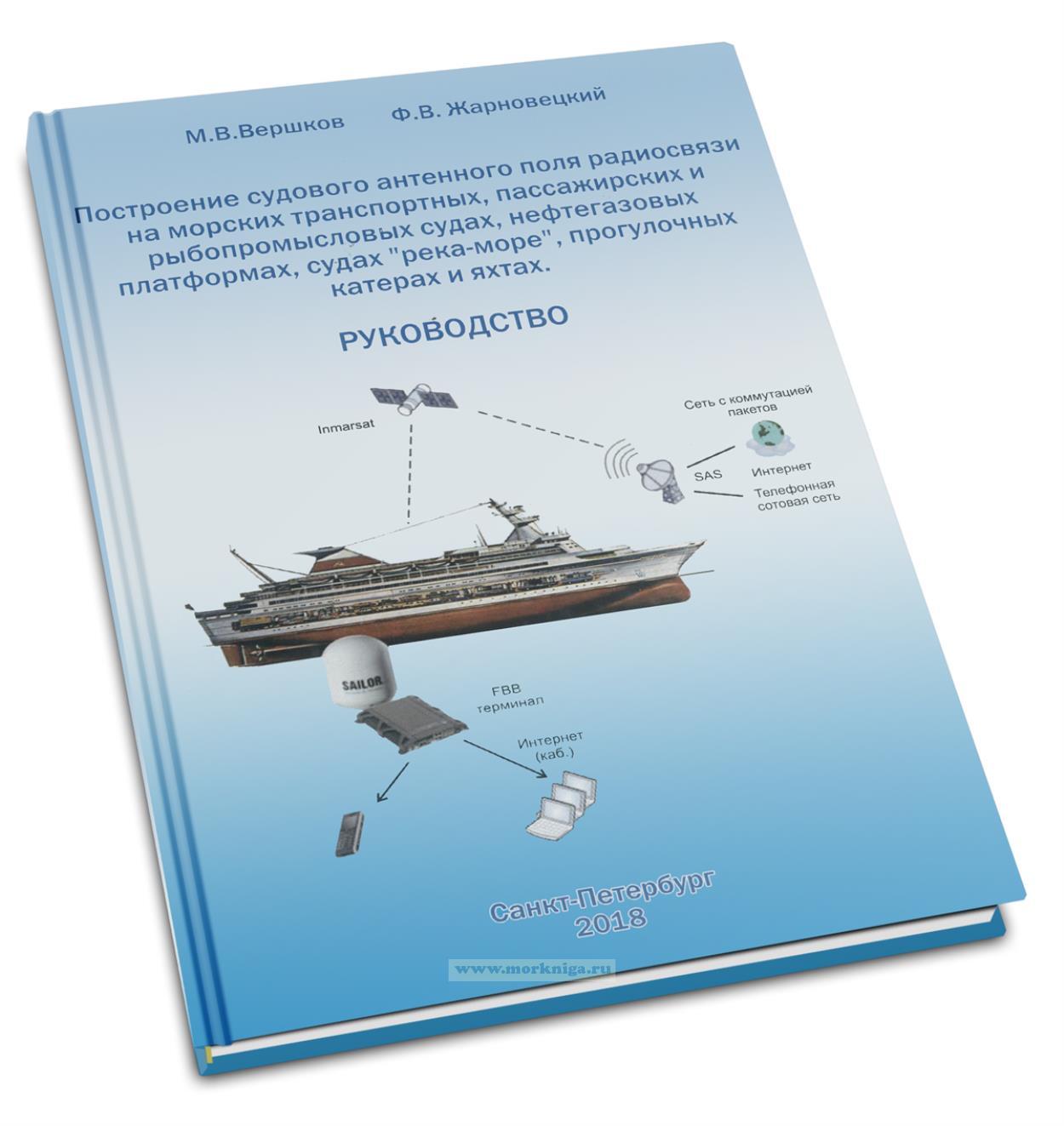 М.В.Вершков Ф.В. Жарновецкий

Построение судового антенного поля радиосвязи на морских транспортных, пассажирских и рыбопромысловых судах, нефтегазовых платформах, судах "река-море", прогулочных катерах и яхтах.

РУКОВОДСТВО

Inmarsat

Сеть с коммутацией пакетов

SAS

Интернет

Телефонная сотовая сеть

SAILOR

FBB терминал

Интернет (каб.)

Санкт-Петербург
2018

www.morkniga.ru