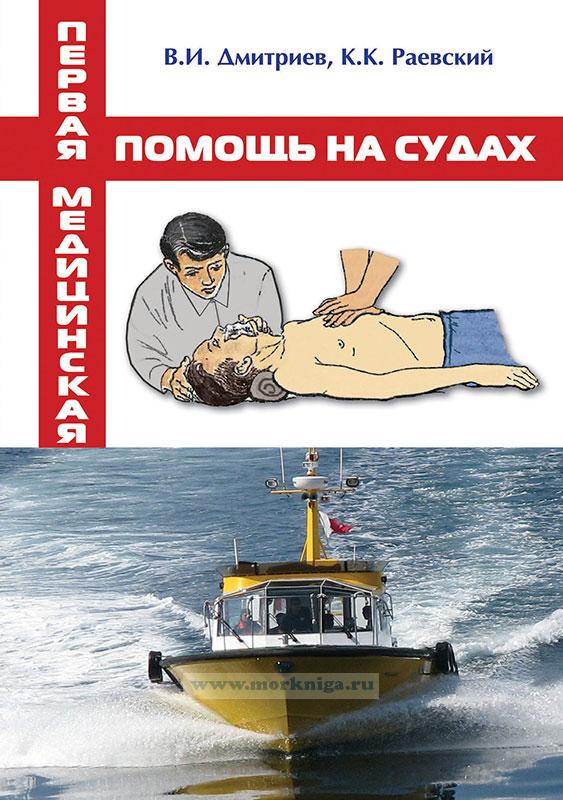 В.И. Дмитриев, К.К. Раевский

ПЕРВАЯ МЕДИЦИНСКАЯ

ПОМОЩЬ НА СУДАХ

www.morkniga.ru