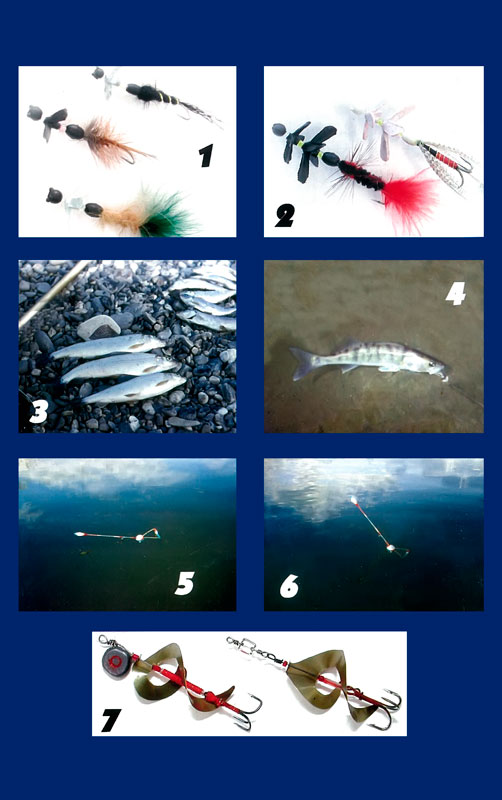 1

2

3

4

5

6

7