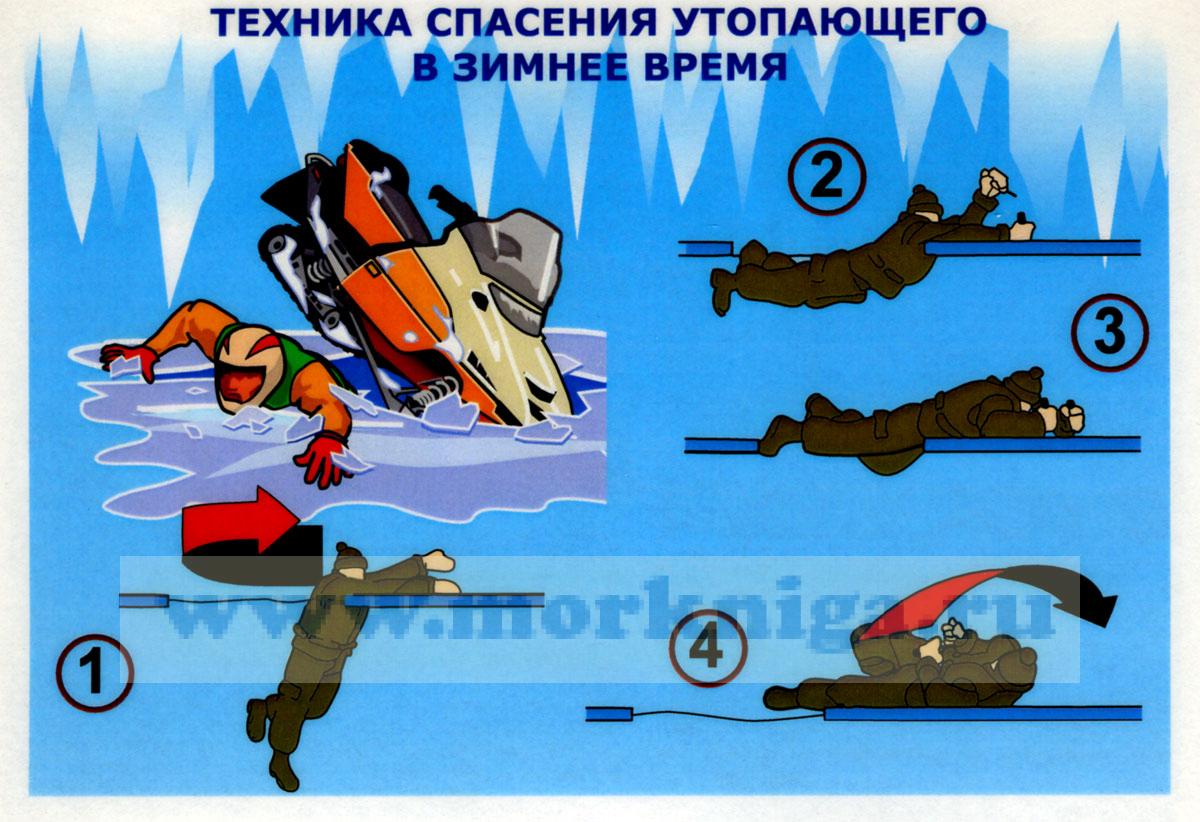 ТЕХНИКА СПАСЕНИЯ УТОПАЮЩЕГО
В ЗИМНЕЕ ВРЕМЯ

2

3

www.morkniga.ru

1

4