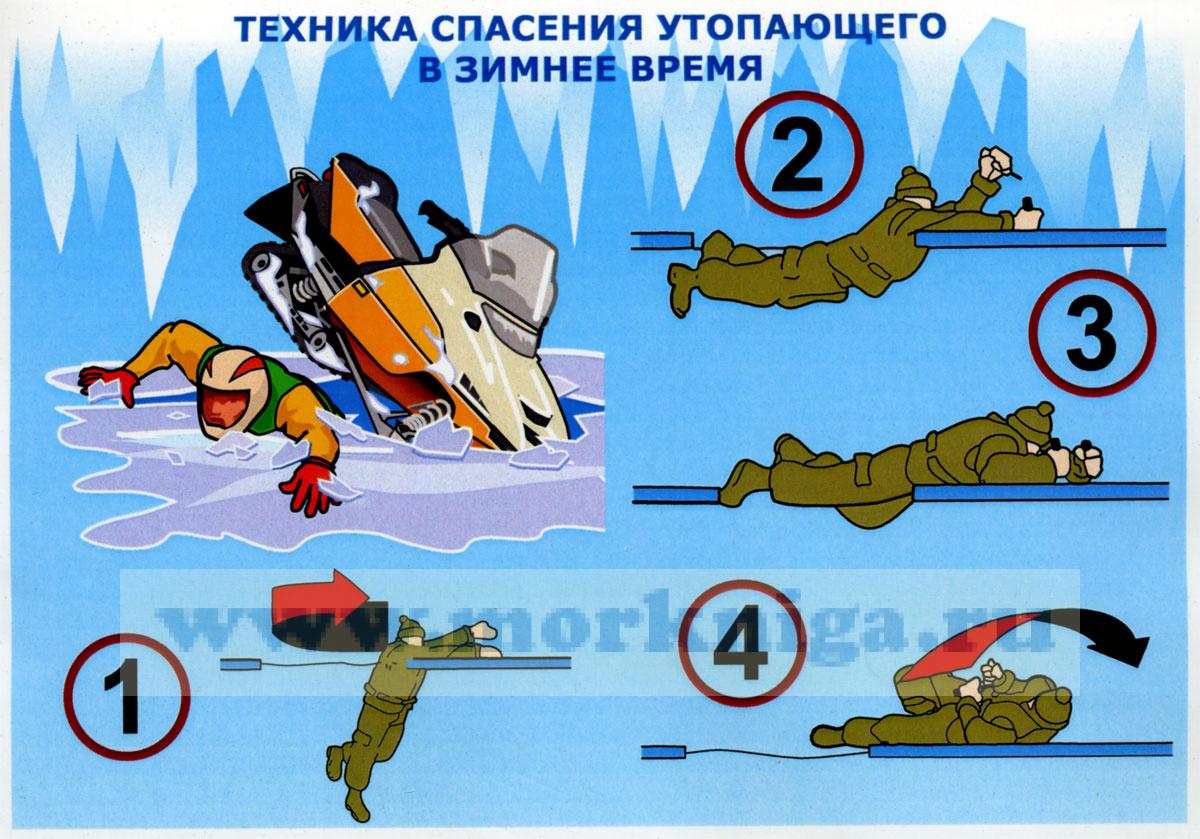 ТЕХНИКА СПАСЕНИЯ УТОПАЮЩЕГО В ЗИМНЕЕ ВРЕМЯ

2

3

www.morkniga.ru

1

4